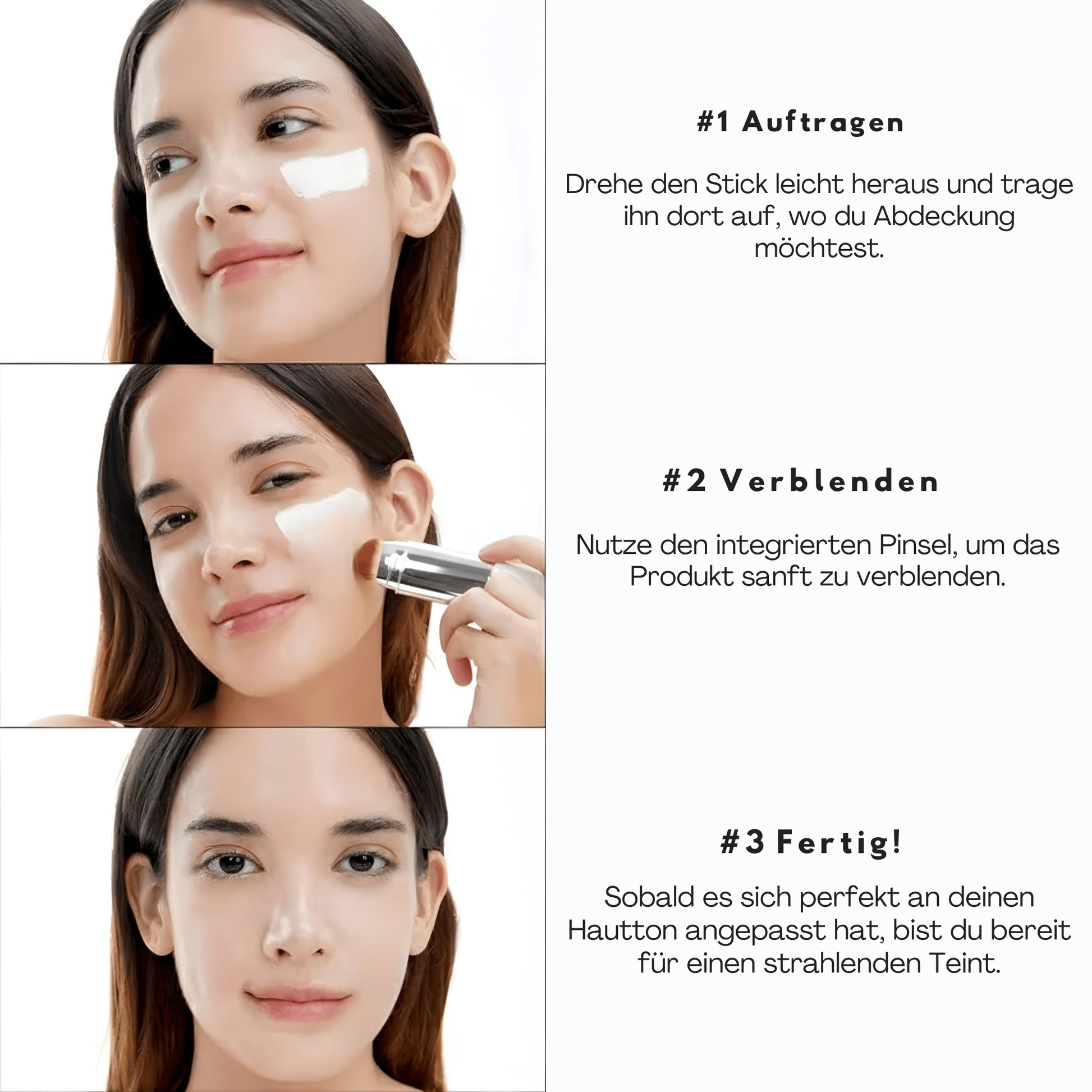 #1 Auftragen

Drehe den Stick leicht heraus und trage ihn dort auf, wo du Abdeckung möchtest.

#2 Verblenden

Nutze den integrierten Pinsel, um das Produkt sanft zu verblenden.

#3 Fertig!

Sobald es sich perfekt an deinen Hautton angepasst hat, bist du bereit für einen strahlenden Teint.